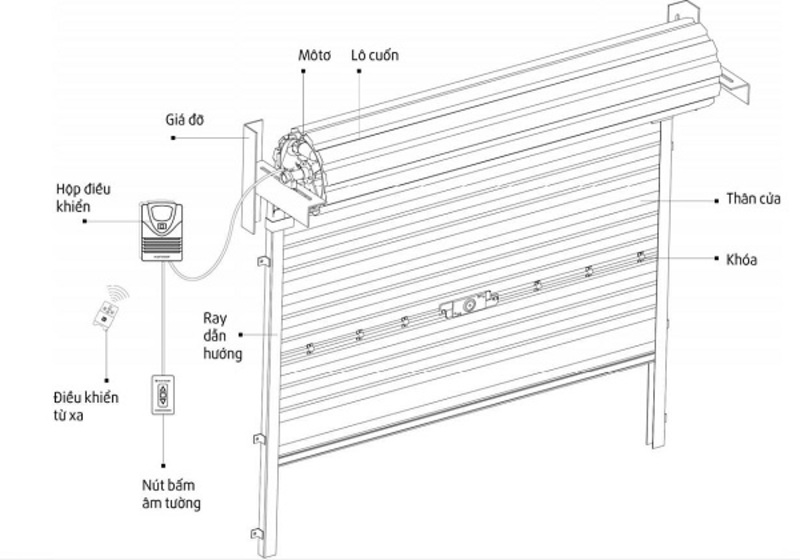 Môtơ
Lô cuốn
Giá đỡ
Hộp điều khiển
Thân cửa
Khóa
Ray dẫn hướng
Điều khiển từ xa
Nút bấm âm tường